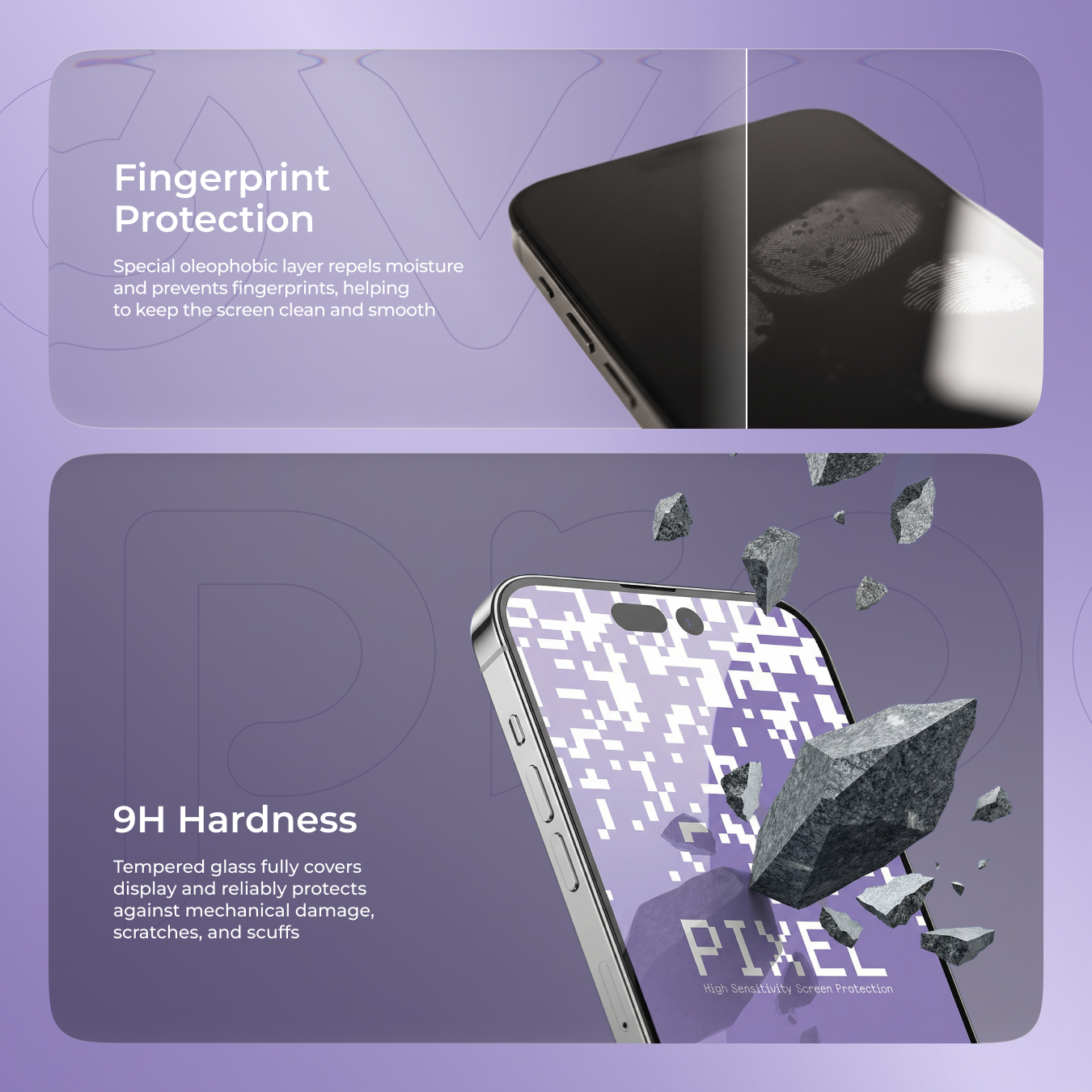 Fingerprint Protection

Special oleophobic layer repels moisture and prevents fingerprints, helping to keep the screen clean and smooth

9H Hardness

Tempered glass fully covers display and reliably protects against mechanical damage, scratches, and scuffs

PIXEL
High Sensitivity Screen Protection